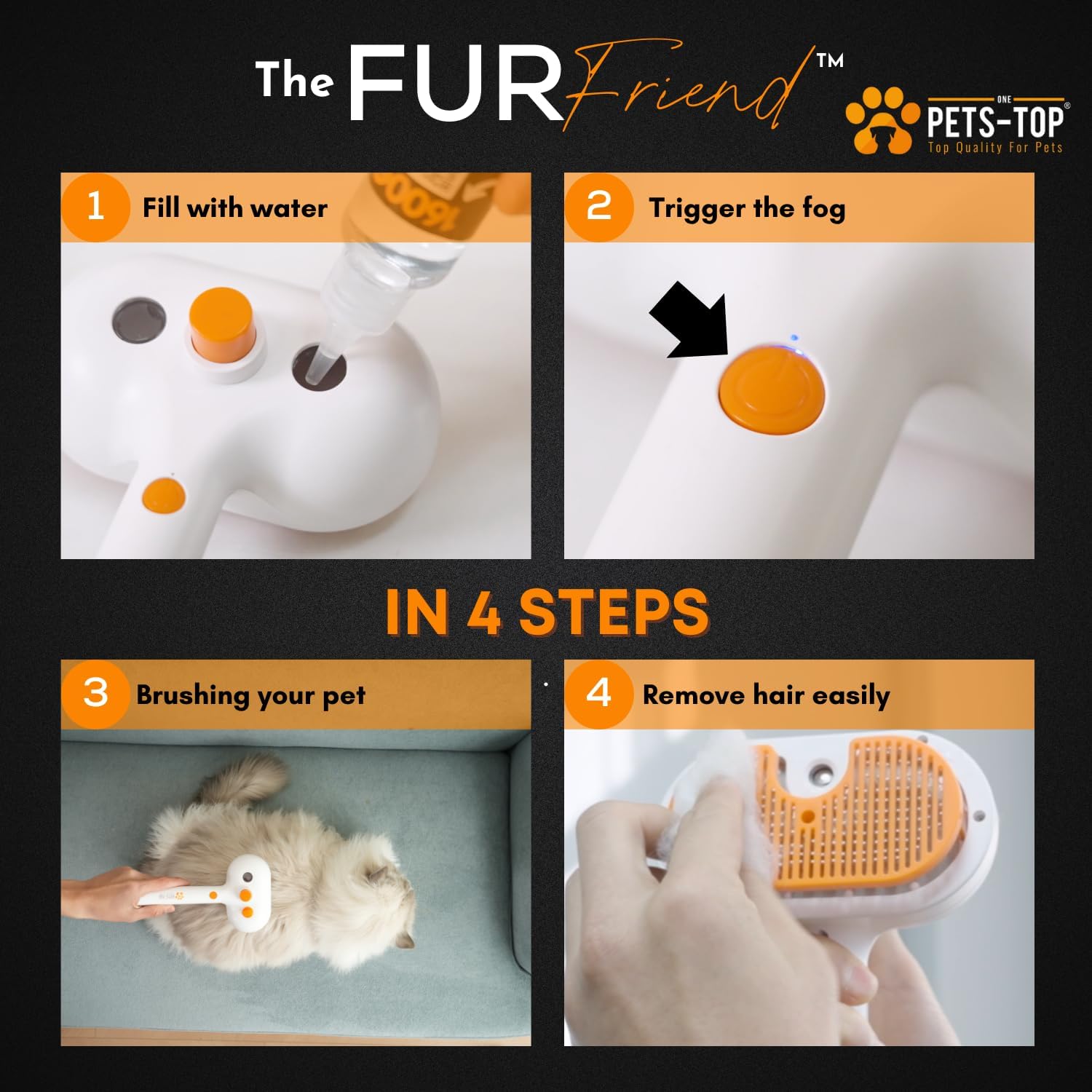 The FUR Friend™

ONE PETS-TOP®
Top Quality For Pets

1 Fill with water

2 Trigger the fog

IN 4 STEPS

3 Brushing your pet

4 Remove hair easily